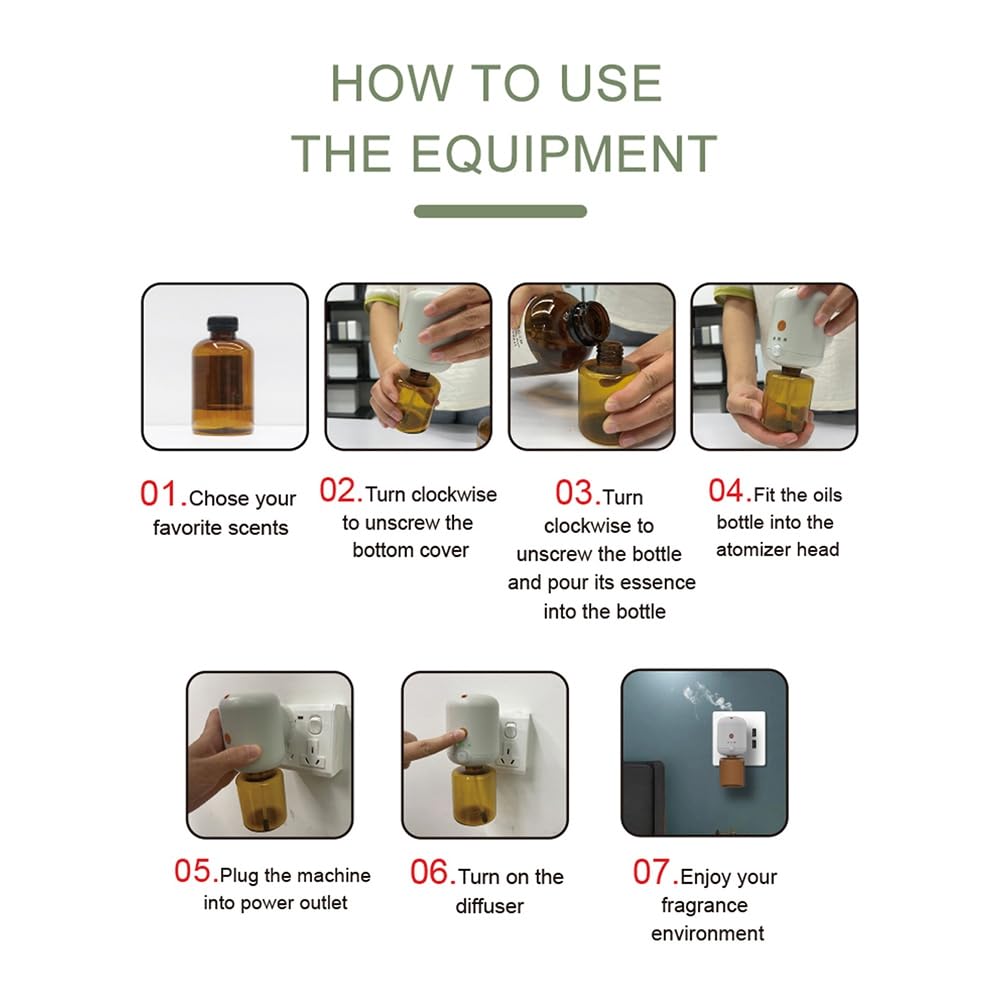 HOW TO USE
THE EQUIPMENT

01.Chose your favorite scents

02.Turn clockwise to unscrew the bottom cover

03.Turn clockwise to unscrew the bottle and pour its essence into the bottle

04.Fit the oils bottle into the atomizer head

05.Plug the machine into power outlet

06.Turn on the diffuser

07.Enjoy your fragrance environment