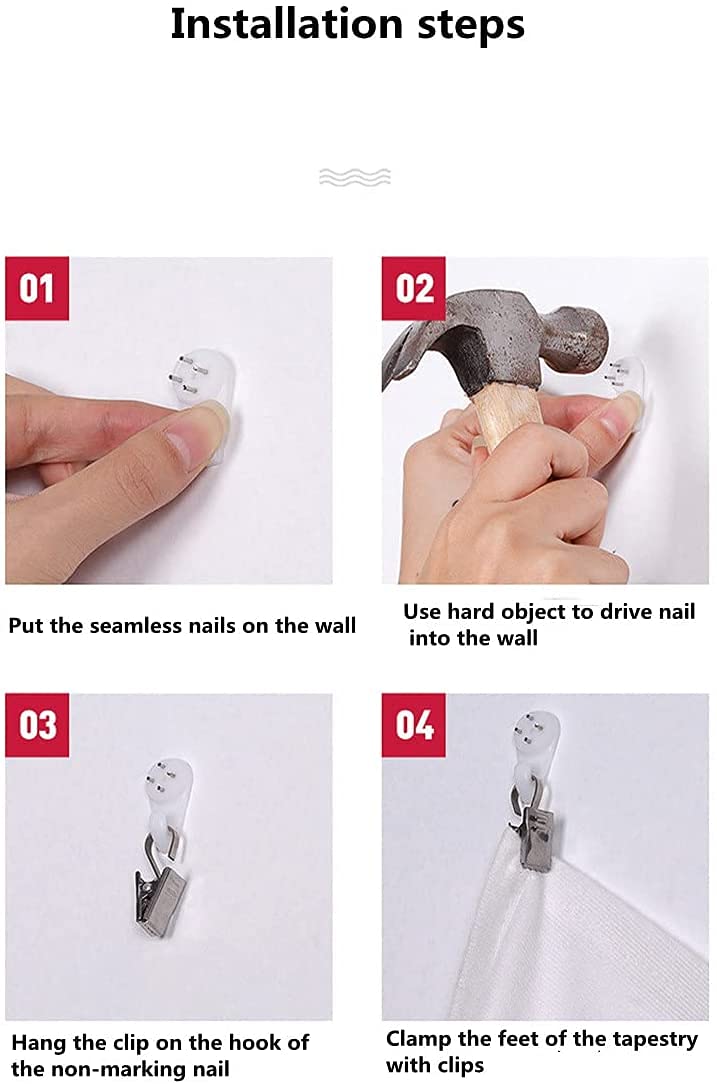 Installation steps

01

Put the seamless nails on the wall

02

Use hard object to drive nail into the wall

03

Hang the clip on the hook of the non-marking nail

04

Clamp the feet of the tapestry with clips