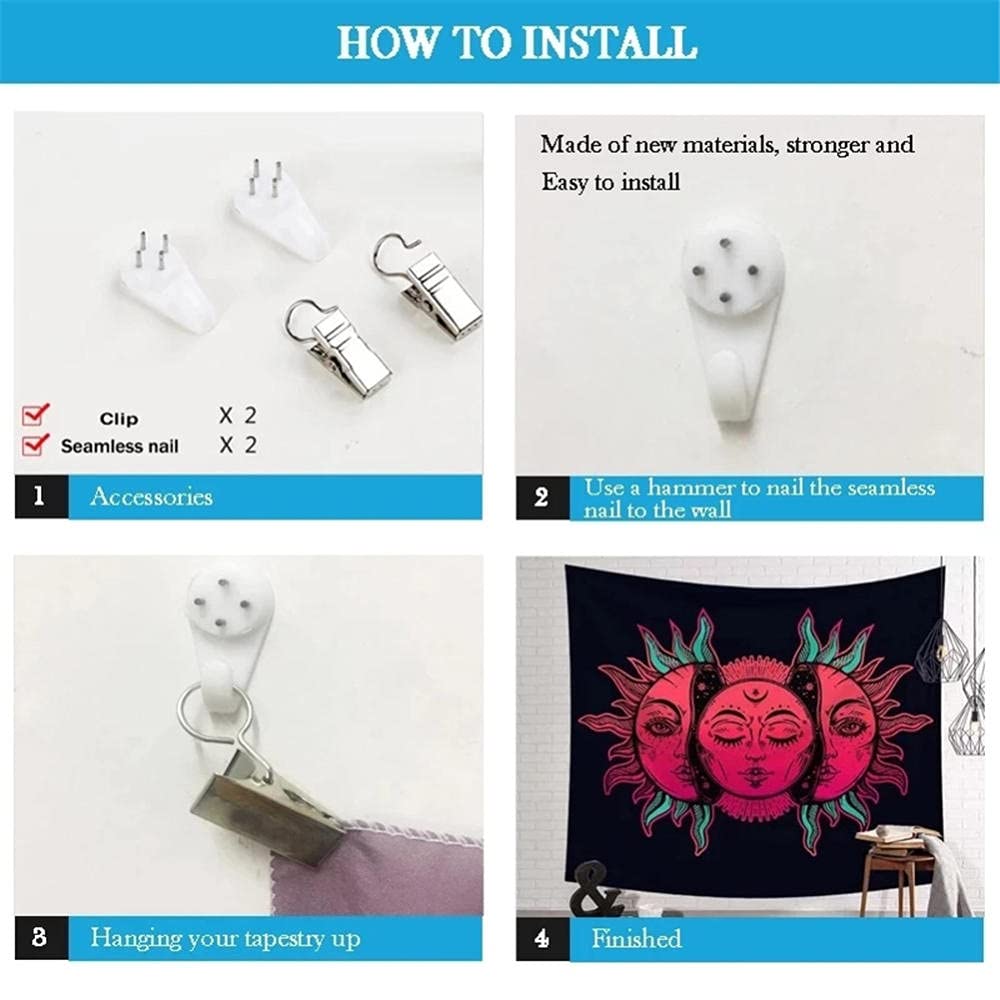 HOW TO INSTALL

Clip X 2
Seamless nail X 2

1 Accessories

Made of new materials, stronger and Easy to install

2 Use a hammer to nail the seamless nail to the wall

3 Hanging your tapestry up

4 Finished