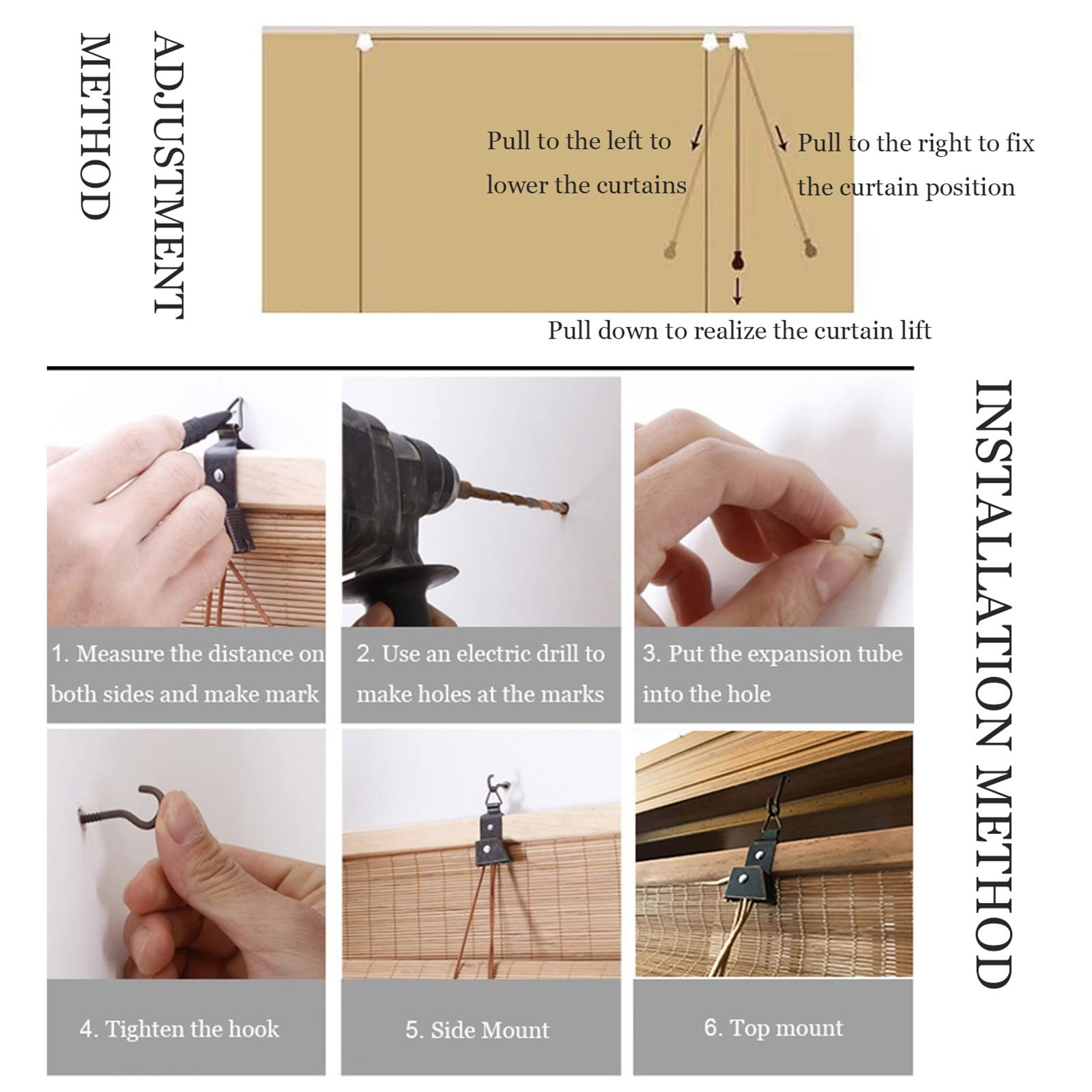 ADJUSTMENT METHOD

Pull to the left to lower the curtains

Pull to the right to fix the curtain position

Pull down to realize the curtain lift

INSTALLATION METHOD

1. Measure the distance on both sides and make mark

2. Use an electric drill to make holes at the marks

3. Put the expansion tube into the hole

4. Tighten the hook

5. Side Mount

6. Top mount