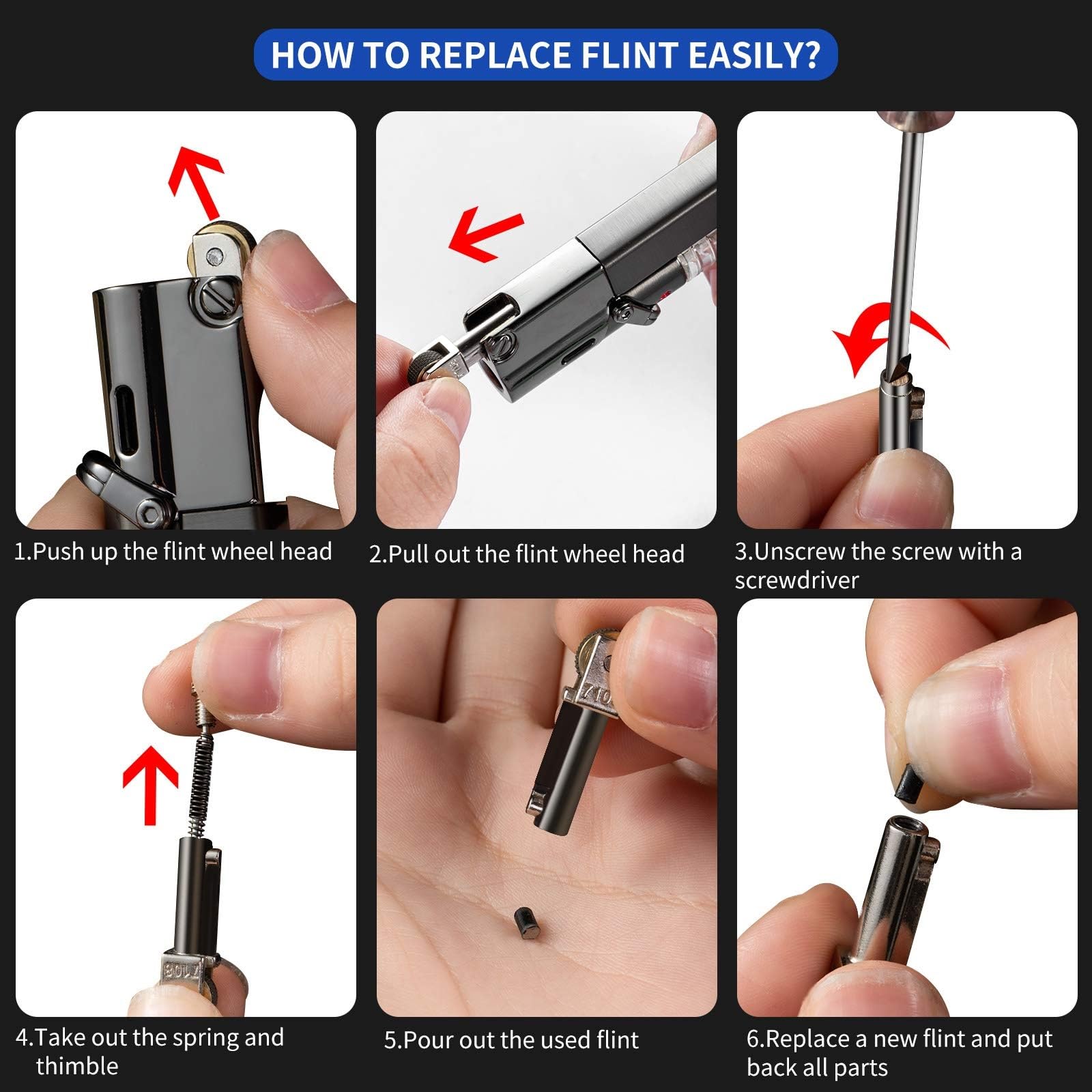 HOW TO REPLACE FLINT EASILY?

1.Push up the flint wheel head

2.Pull out the flint wheel head

3.Unscrew the screw with a screwdriver

4.Take out the spring and thimble

5.Pour out the used flint

6.Replace a new flint and put back all parts