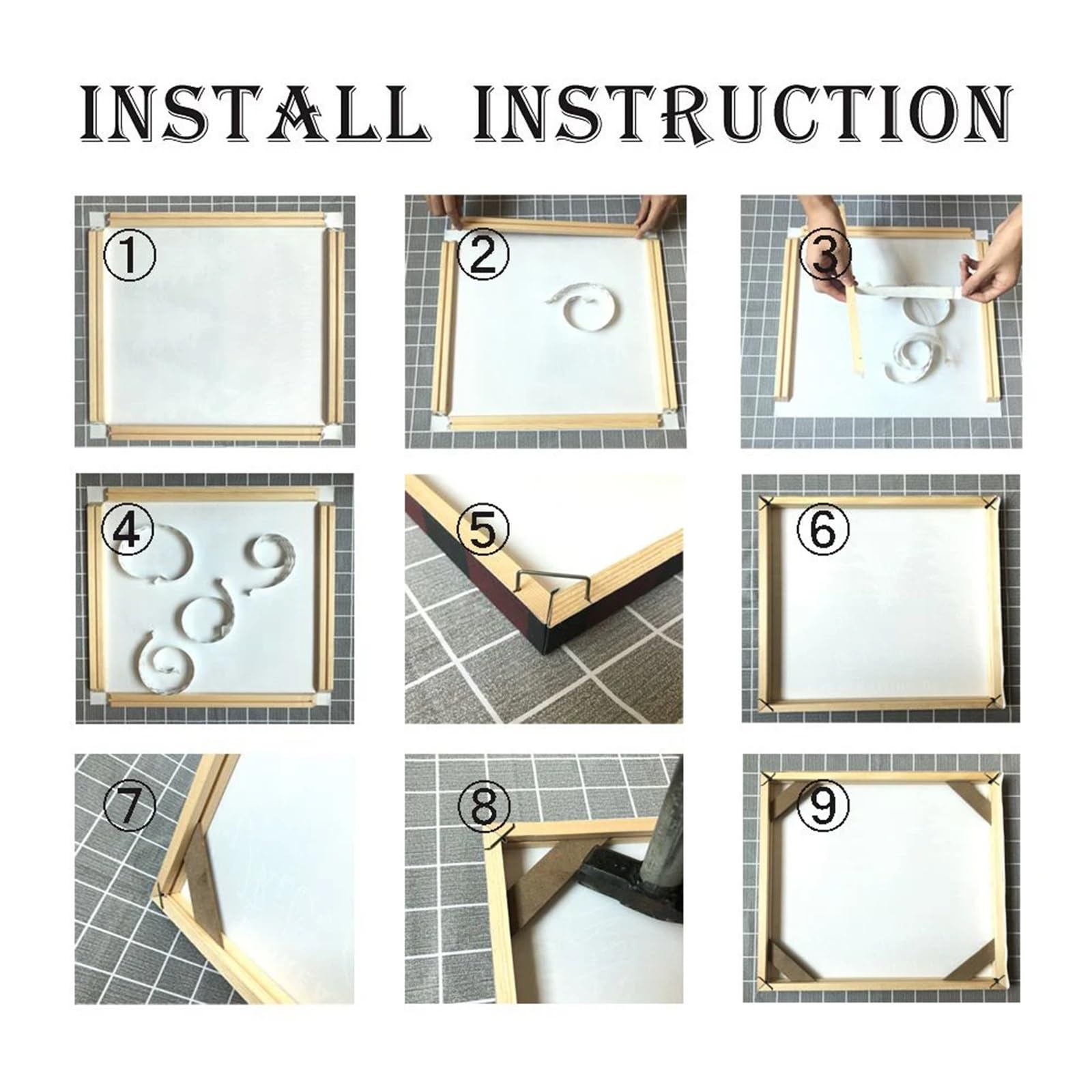 INSTALL INSTRUCTION

①

②

③

④

⑤

⑥

⑦

⑧

⑨