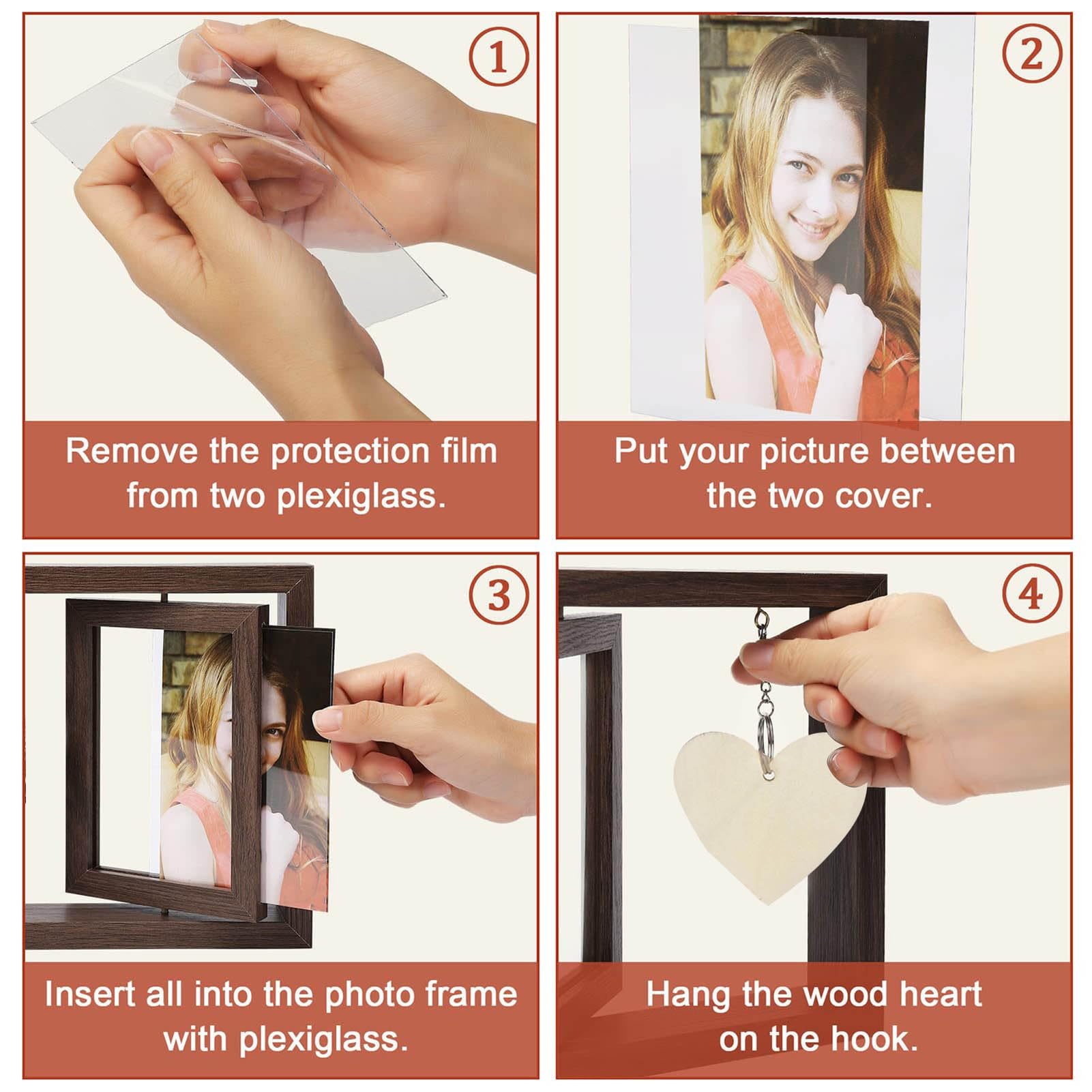 1

Remove the protection film from two plexiglass.

2

Put your picture between the two cover.

3

Insert all into the photo frame with plexiglass.

4

Hang the wood heart on the hook.