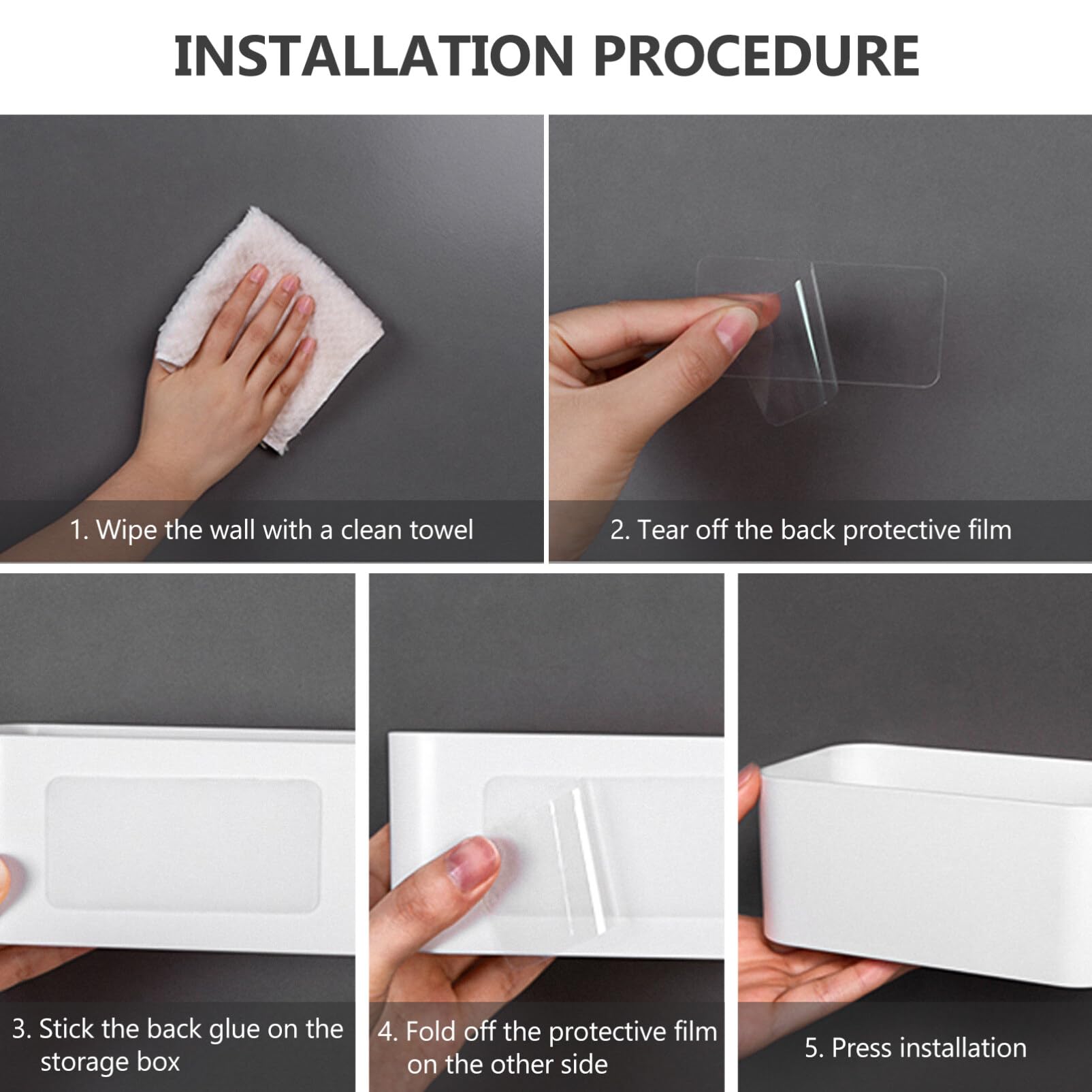 INSTALLATION PROCEDURE

1. Wipe the wall with a clean towel

2. Tear off the back protective film

3. Stick the back glue on the storage box

4. Fold off the protective film on the other side

5. Press installation