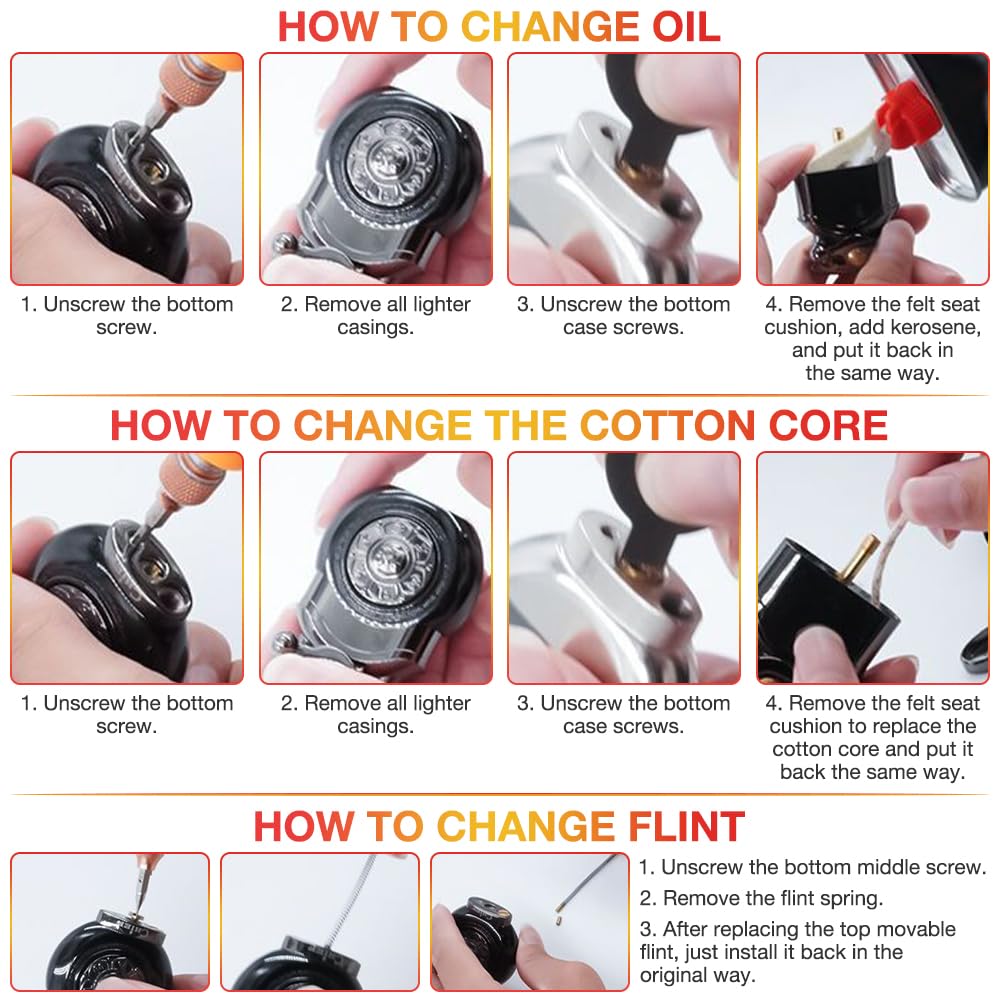 HOW TO CHANGE OIL

1. Unscrew the bottom screw.

2. Remove all lighter casings.

3. Unscrew the bottom case screws.

4. Remove the felt seat cushion, add kerosene, and put it back in the same way.

HOW TO CHANGE THE COTTON CORE

1. Unscrew the bottom screw.

2. Remove all lighter casings.

3. Unscrew the bottom case screws.

4. Remove the felt seat cushion to replace the cotton core and put it back the same way.

HOW TO CHANGE FLINT

1. Unscrew the bottom middle screw.

2. Remove the flint spring.

3. After replacing the top movable flint, just install it back in the original way.