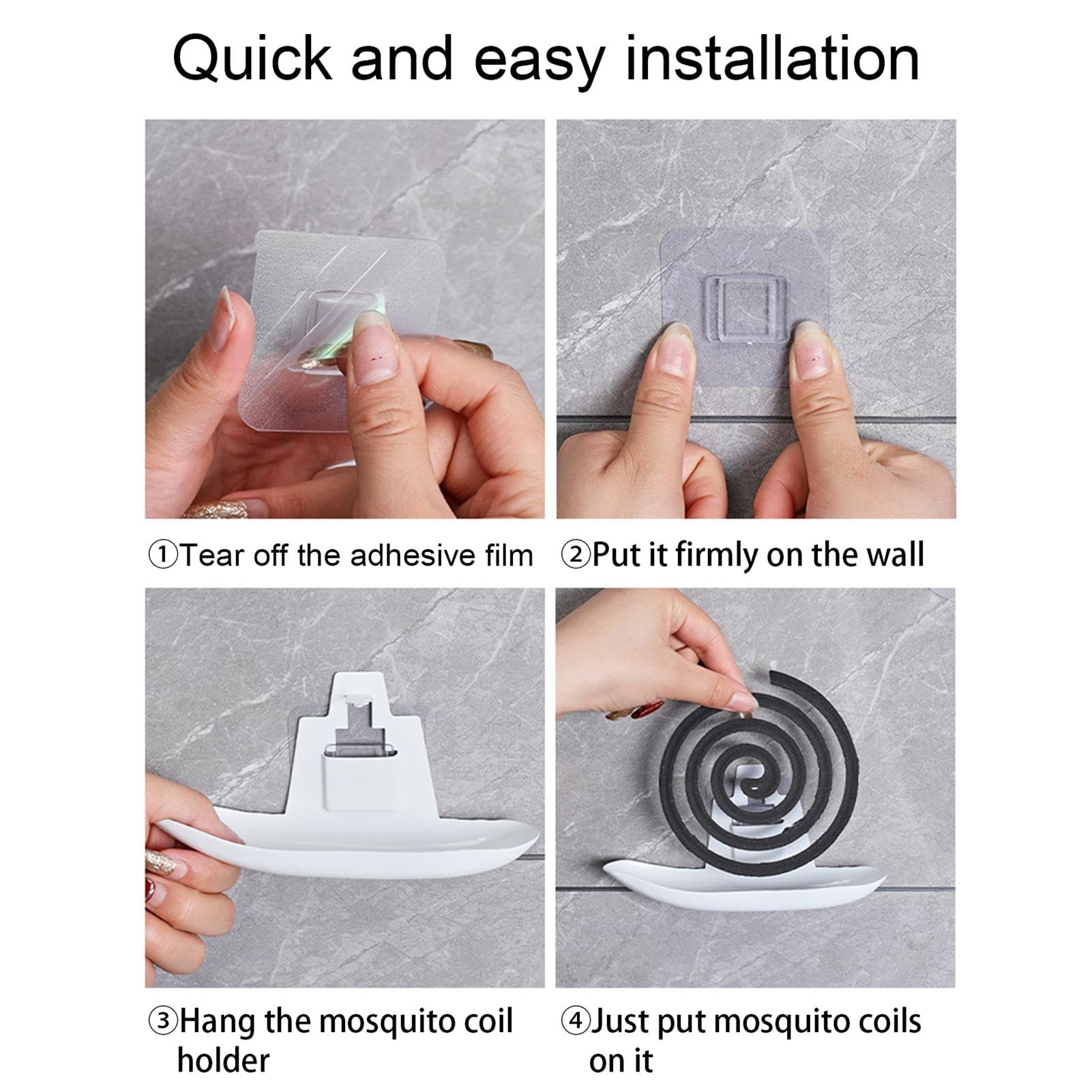 Quick and easy installation

①Tear off the adhesive film

②Put it firmly on the wall

③Hang the mosquito coil holder

④Just put mosquito coils on it